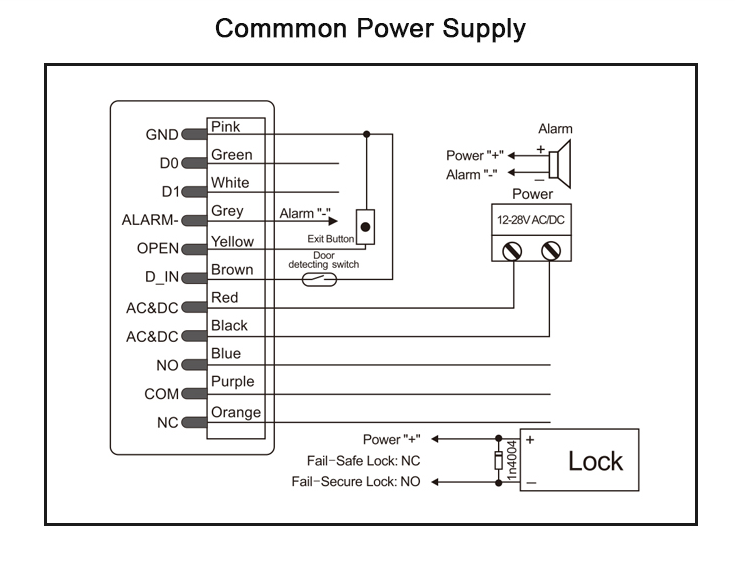 Commmon Power Supply

GND
D0
D1
ALARM-
OPEN
D_IN
AC&DC
AC&DC
NO
COM
NC

Pink
Green
White
Grey
Yellow
Brown
Red
Black
Blue
Purple
Orange

Alarm "-"
Exit Button
Door detecting switch

Alarm
Power "+"
Alarm "-"
+
−
Power
12-28V AC/DC

Power "+"
Fail-Safe Lock: NC
Fail-Secure Lock: NO
1n4004
+
−
Lock