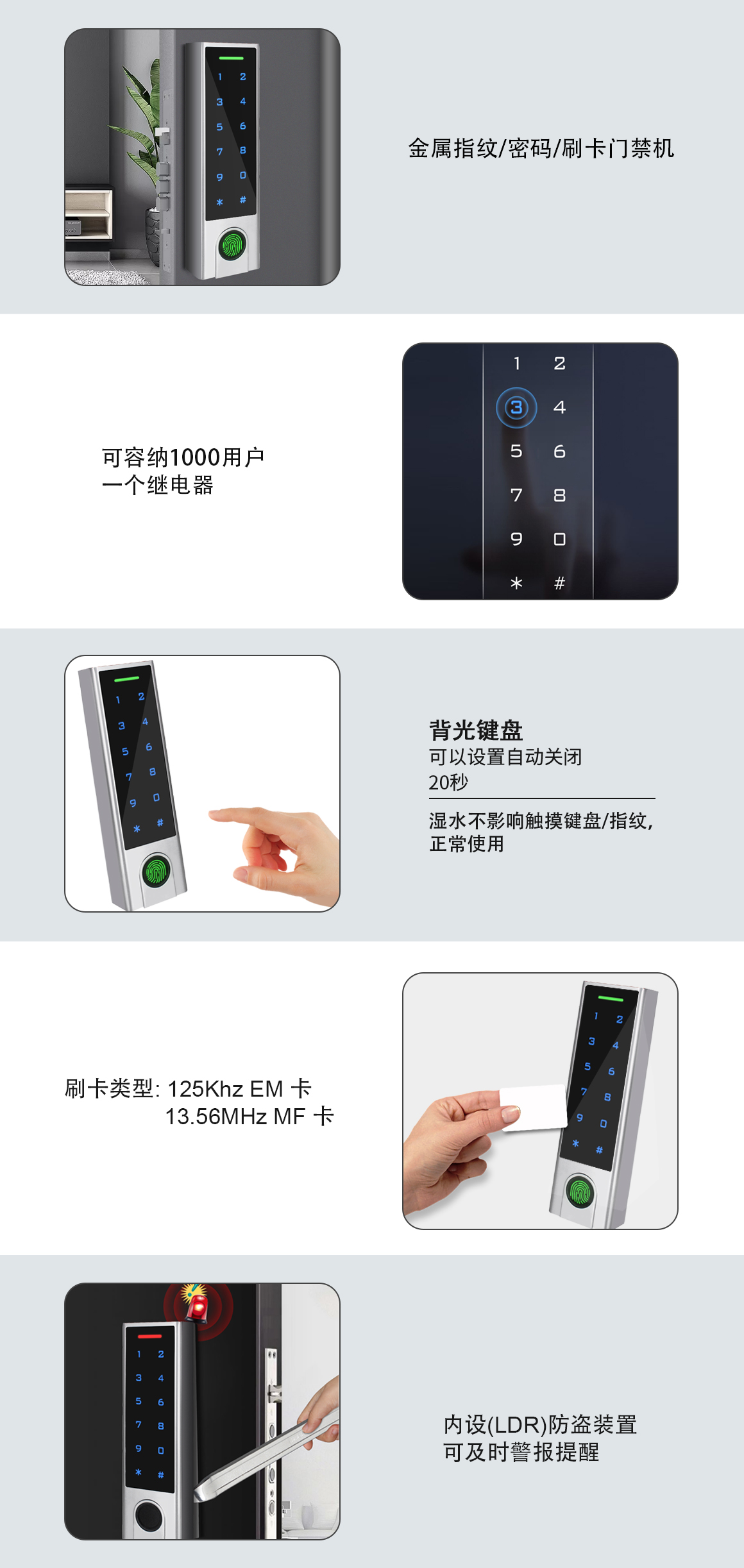 1 2
3 4
5 6
7 8
9 0
* #

金属指纹/密码/刷卡门禁机

可容纳1000用户
一个继电器

1 2
3 4
5 6
7 8
9 0
* #

1 2
3 4
5 6
7 8
9 0
* #

背光键盘
可以设置自动关闭
20秒

湿水不影响触摸键盘/指纹,
正常使用

刷卡类型: 125Khz EM 卡
13.56MHz MF 卡

1 2
3 4
5 6
7 8
9 0
* #

1 2
3 4
5 6
7 8
9 0
* #

内设(LDR)防盗装置
可及时警报提醒