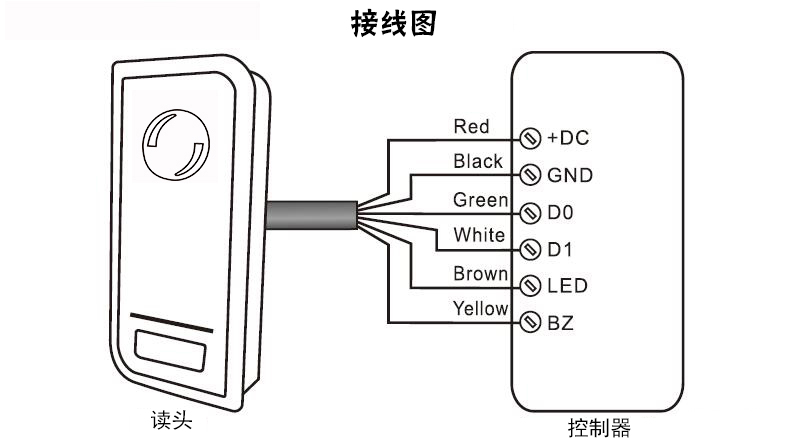 接线图

Red +DC
Black GND
Green D0
White D1
Brown LED
Yellow BZ

读头

控制器