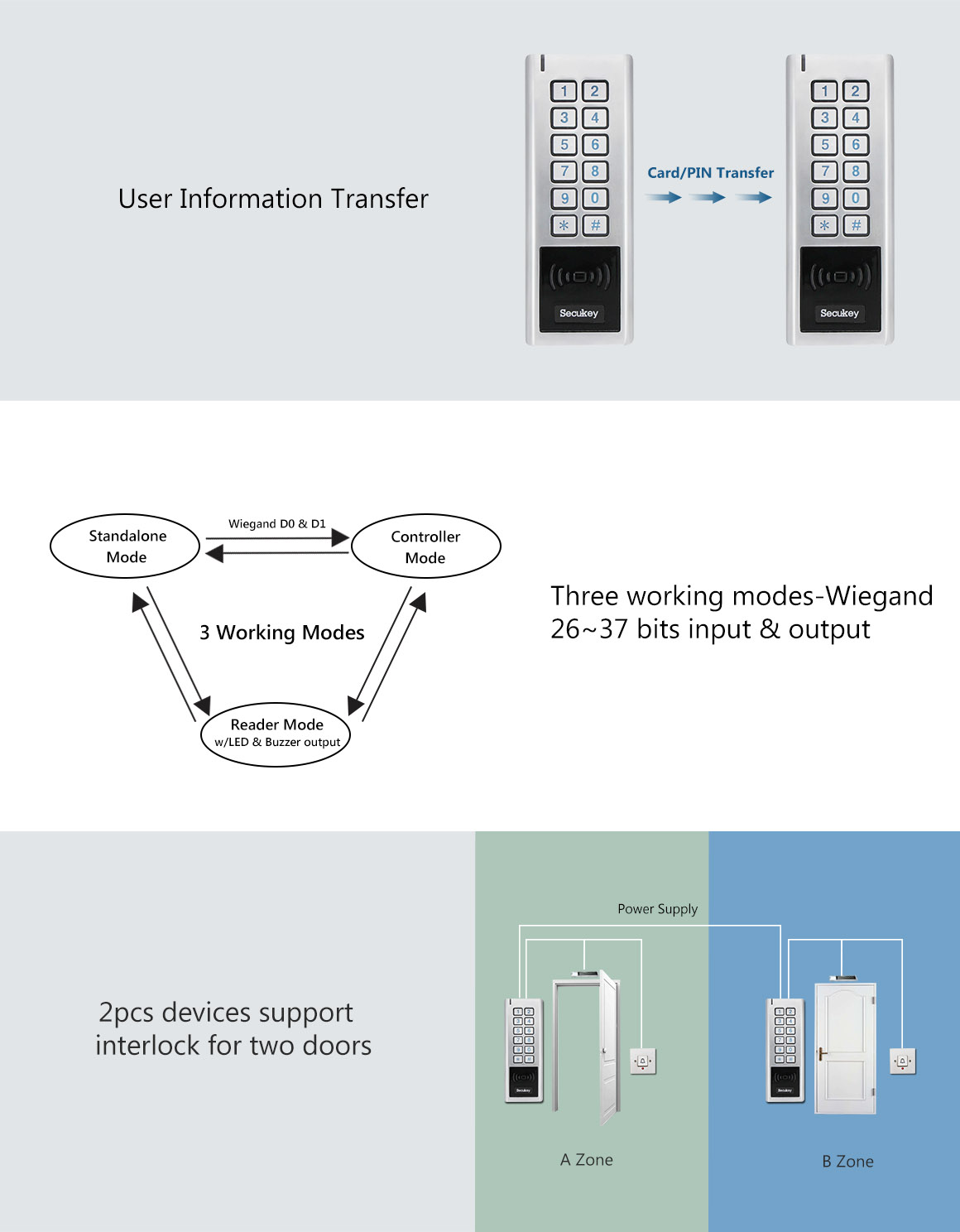 User Information Transfer

1 2
3 4
5 6
7 8
9 0
* #
Secukey

Card/PIN Transfer

1 2
3 4
5 6
7 8
9 0
* #
Secukey

Standalone Mode

Wiegand D0 & D1

Controller Mode

3 Working Modes

Reader Mode
w/LED & Buzzer output

Three working modes-Wiegand 26~37 bits input & output

2pcs devices support interlock for two doors

Power Supply

A Zone

B Zone